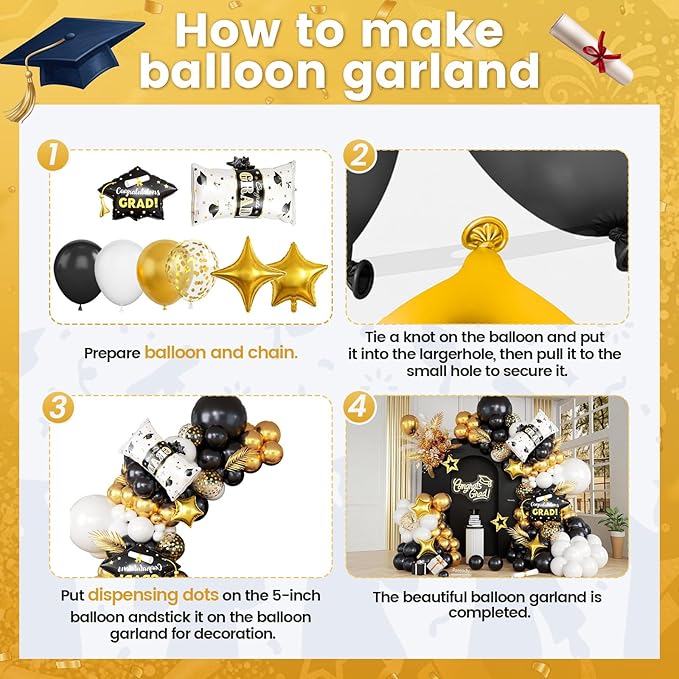 How to make balloon garland

1

Congratulations GRAD!

GRAD

Prepare balloon and chain.

2

Tie a knot on the balloon and put it into the largerhole, then pull it to the small hole to secure it.

3

Put dispensing dots on the 5-inch balloon andstick it on the balloon garland for decoration.

4

Congrats Grad!

GRAD!

The beautiful balloon garland is completed.