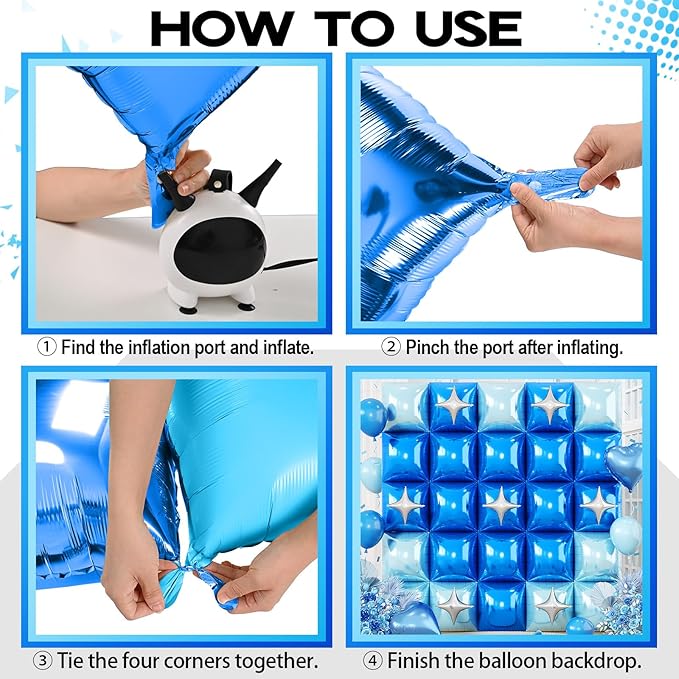 HOW TO USE

① Find the inflation port and inflate.

② Pinch the port after inflating.

③ Tie the four corners together.

④ Finish the balloon backdrop.