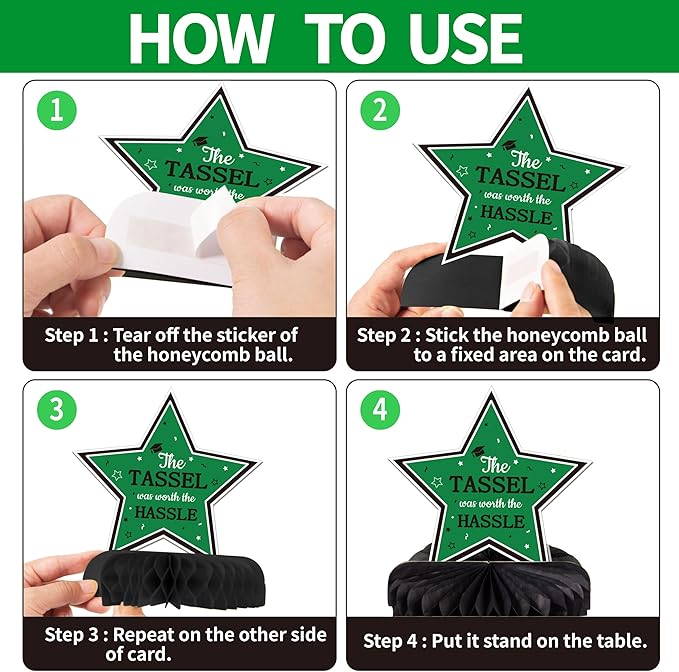 HOW TO USE

1

The TASSEL was worth the

Step 1 : Tear off the sticker of the honeycomb ball.

2

The TASSEL was worth the HASSLE

Step 2 : Stick the honeycomb ball to a fixed area on the card.

3

The TASSEL was worth the HASSLE

Step 3 : Repeat on the other side of card.

4

The TASSEL was worth the HASSLE

Step 4 : Put it stand on the table.