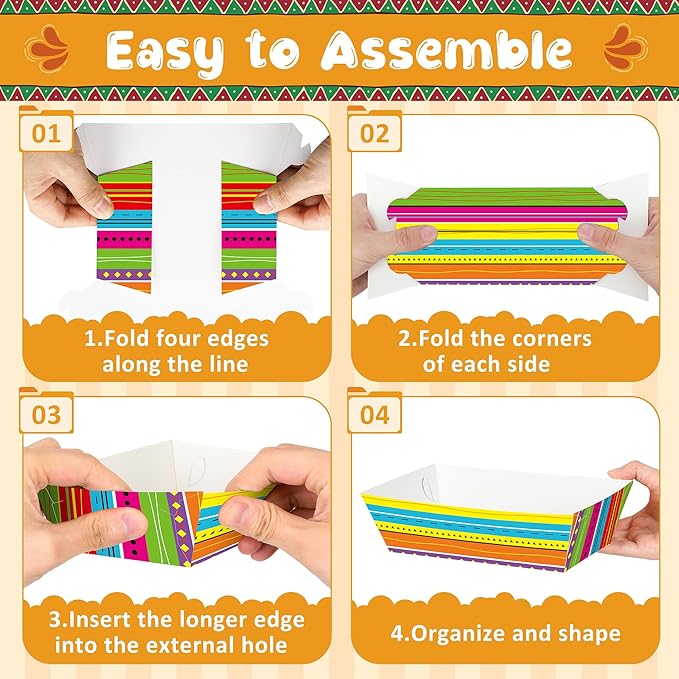 Easy to Assemble

01

1.Fold four edges along the line

02

2.Fold the corners of each side

03

3.Insert the longer edge into the external hole

04

4.Organize and shape