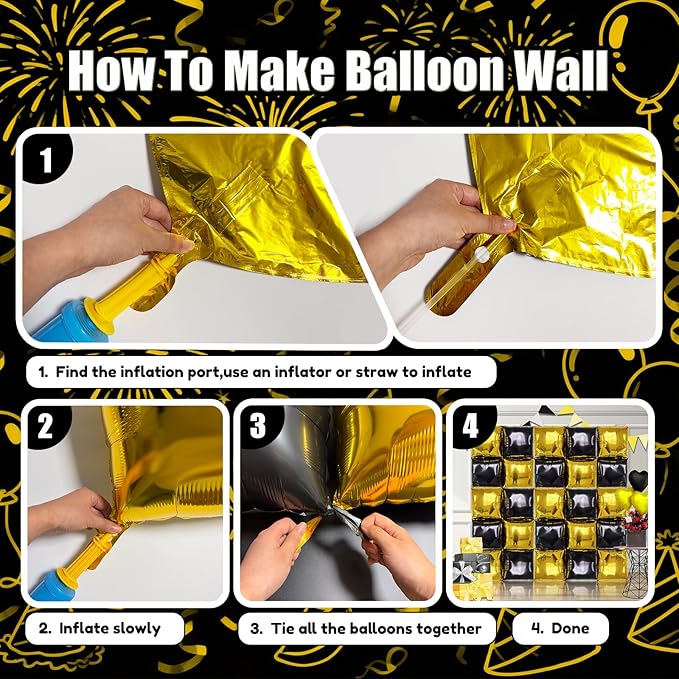 How To Make Balloon Wall

1

1. Find the inflation port,use an inflator or straw to inflate

2

3

4

2. Inflate slowly

3. Tie all the balloons together

4. Done