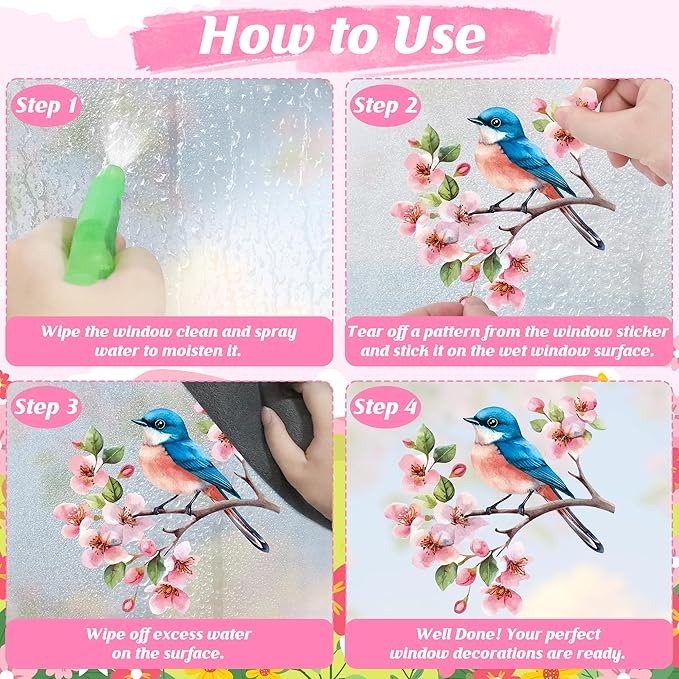 How to Use

Step 1

Wipe the window clean and spray water to moisten it.

Step 2

Tear off a pattern from the window sticker and stick it on the wet window surface.

Step 3

Wipe off excess water on the surface.

Step 4

Well Done! Your perfect window decorations are ready.