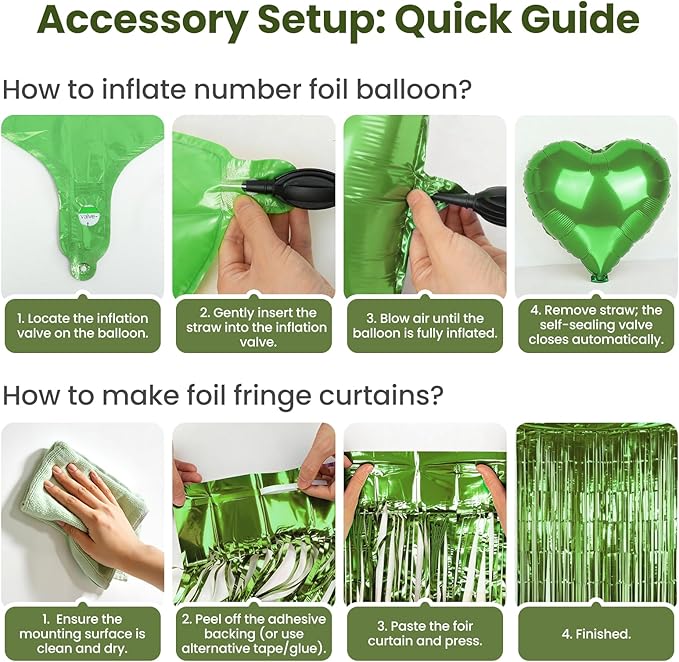 Accessory Setup: Quick Guide

How to inflate number foil balloon?

Valve

1. Locate the inflation valve on the balloon.

2. Gently insert the straw into the inflation valve.

3. Blow air until the balloon is fully inflated.

4. Remove straw; the self-sealing valve closes automatically.

How to make foil fringe curtains?

1. Ensure the mounting surface is clean and dry.

2. Peel off the adhesive backing (or use alternative tape/glue).

3. Paste the foir curtain and press.

4. Finished.