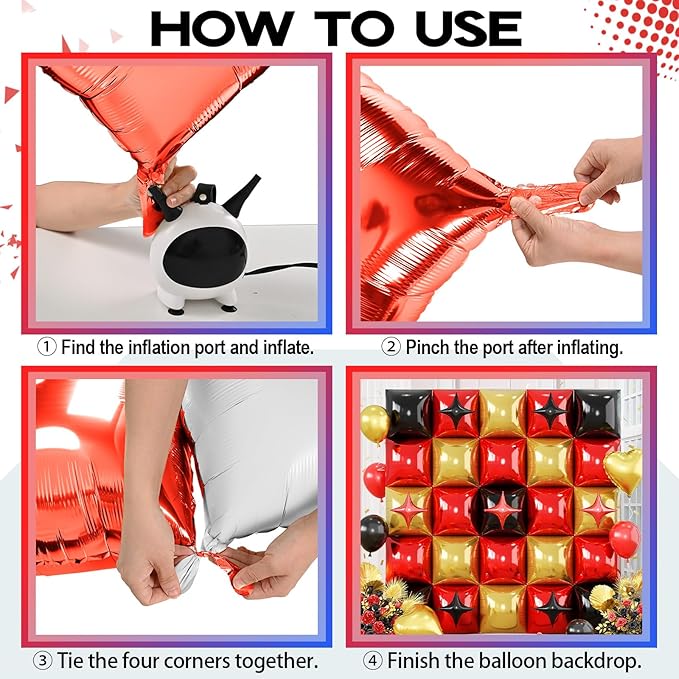 HOW TO USE

① Find the inflation port and inflate.

② Pinch the port after inflating.

③ Tie the four corners together.

④ Finish the balloon backdrop.