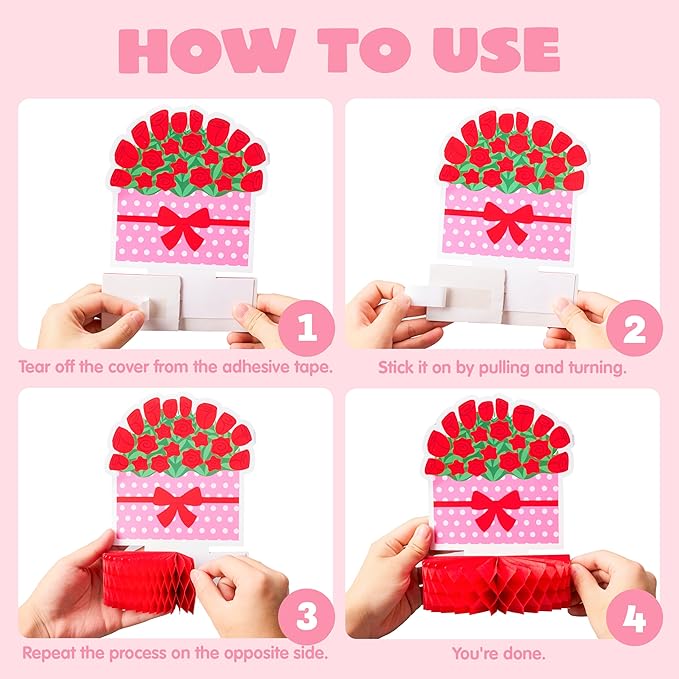 HOW TO USE

1

Tear off the cover from the adhesive tape.

2

Stick it on by pulling and turning.

3

Repeat the process on the opposite side.

4

You're done.