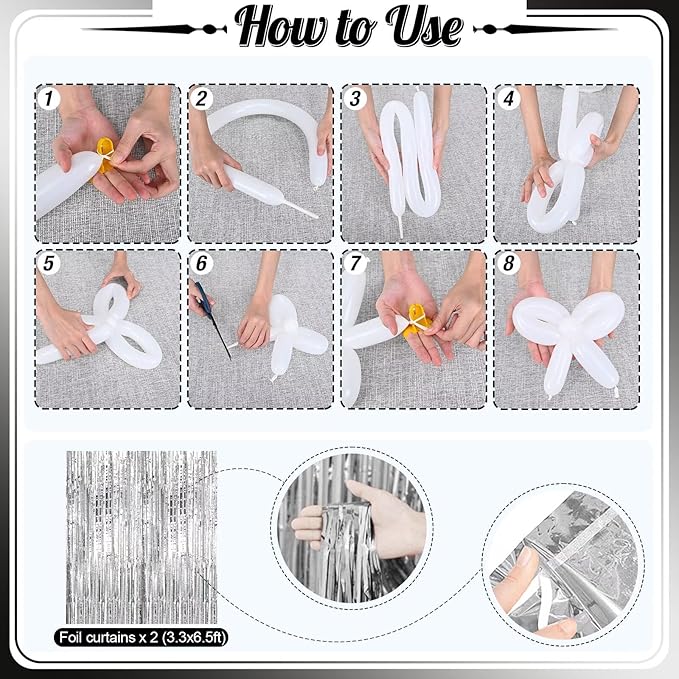 How to Use

1

2

3

4

5

6

7

8

Foil curtains x 2 (3.3x6.5ft)