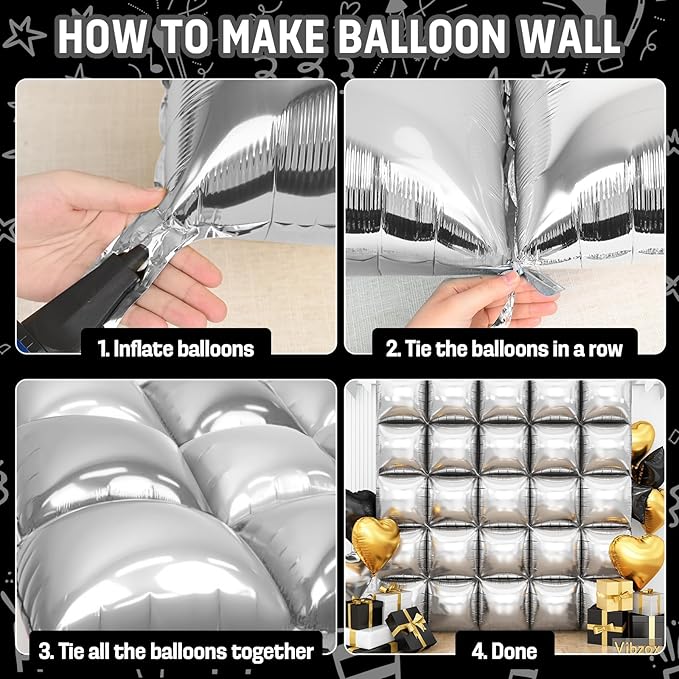 HOW TO MAKE BALLOON WALL

1. Inflate balloons

2. Tie the balloons in a row

3. Tie all the balloons together

4. Done

Vibzox