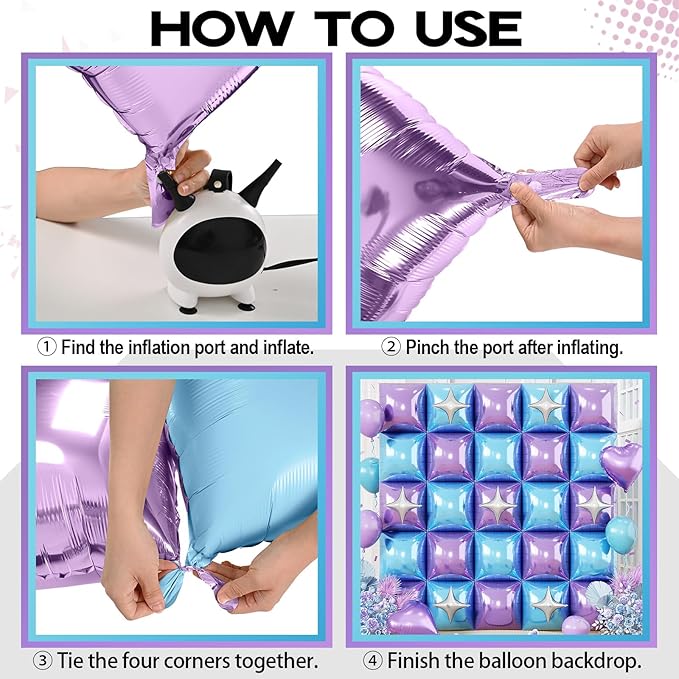 HOW TO USE

① Find the inflation port and inflate.

② Pinch the port after inflating.

③ Tie the four corners together.

④ Finish the balloon backdrop.