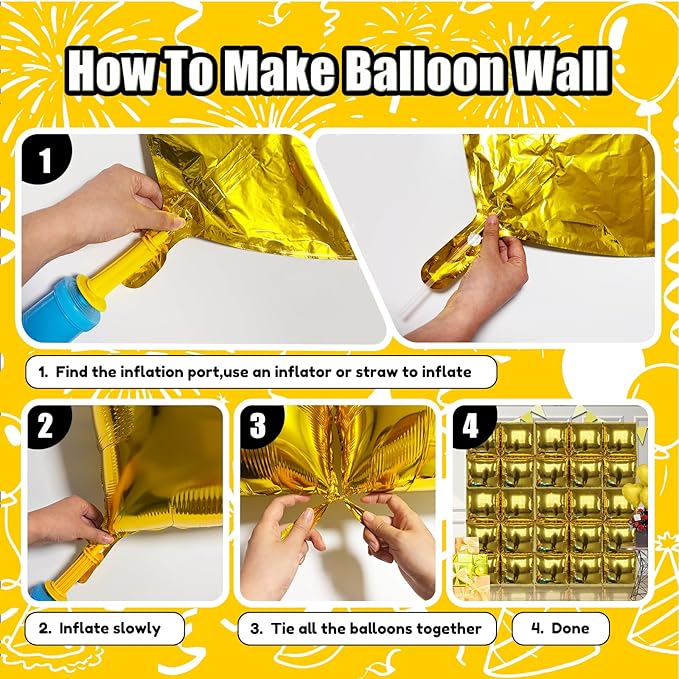 How To Make Balloon Wall

1

1. Find the inflation port,use an inflator or straw to inflate

2

3

4

2. Inflate slowly

3. Tie all the balloons together

4. Done