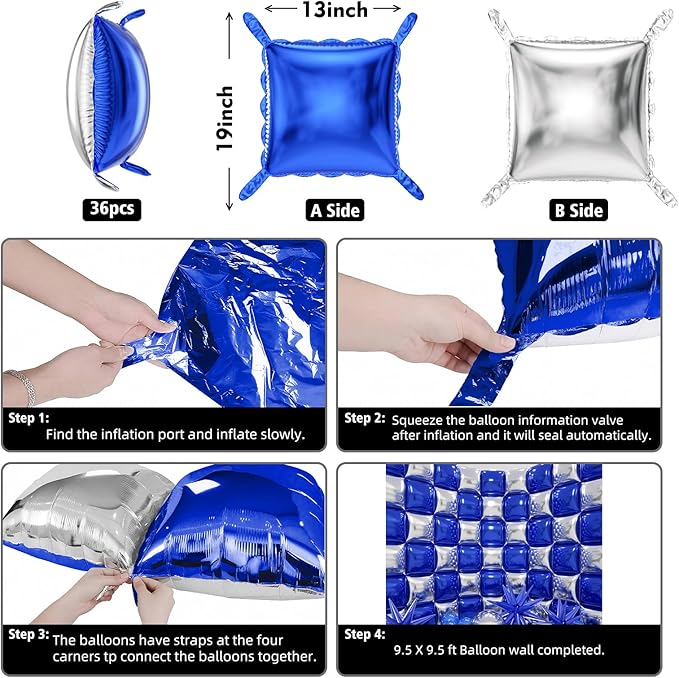 13inch

19inch

36pcs

A Side

B Side

Step 1:
Find the inflation port and inflate slowly.

Step 2: Squeeze the balloon information valve after inflation and it will seal automatically.

Step 3: The balloons have straps at the four carners tp connect the balloons together.

Step 4:
9.5 X 9.5 ft Balloon wall completed.