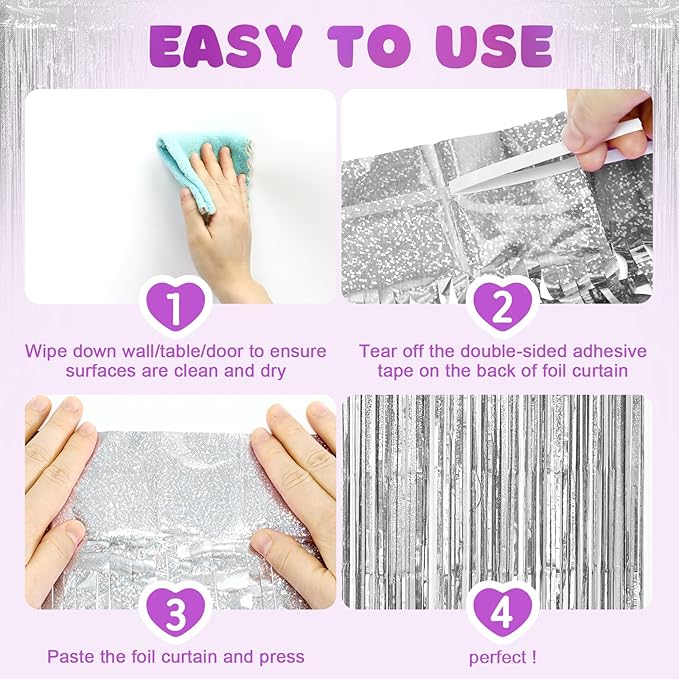 EASY TO USE

1

Wipe down wall/table/door to ensure surfaces are clean and dry

2

Tear off the double-sided adhesive tape on the back of foil curtain

3

Paste the foil curtain and press

4

perfect !