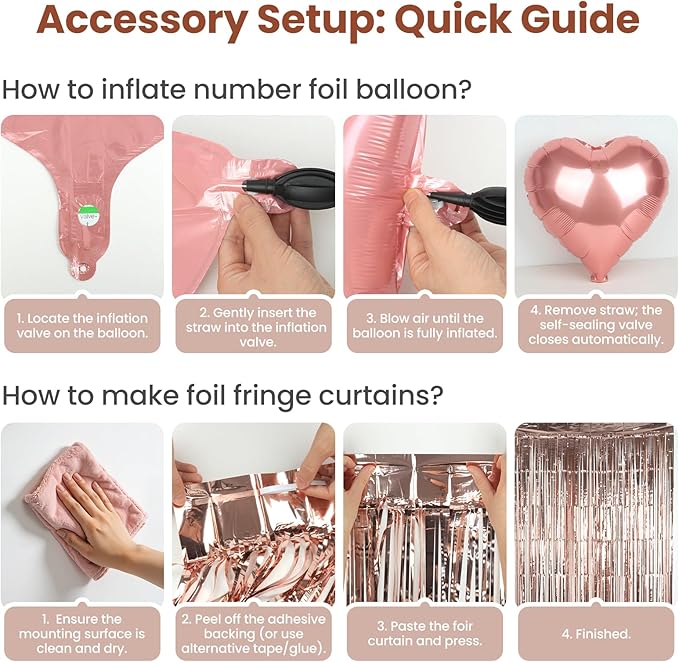 Accessory Setup: Quick Guide

How to inflate number foil balloon?

valve

1. Locate the inflation valve on the balloon.

2. Gently insert the straw into the inflation valve.

3. Blow air until the balloon is fully inflated.

4. Remove straw; the self-sealing valve closes automatically.

How to make foil fringe curtains?

1. Ensure the mounting surface is clean and dry.

2. Peel off the adhesive backing (or use alternative tape/glue).

3. Paste the foir curtain and press.

4. Finished.