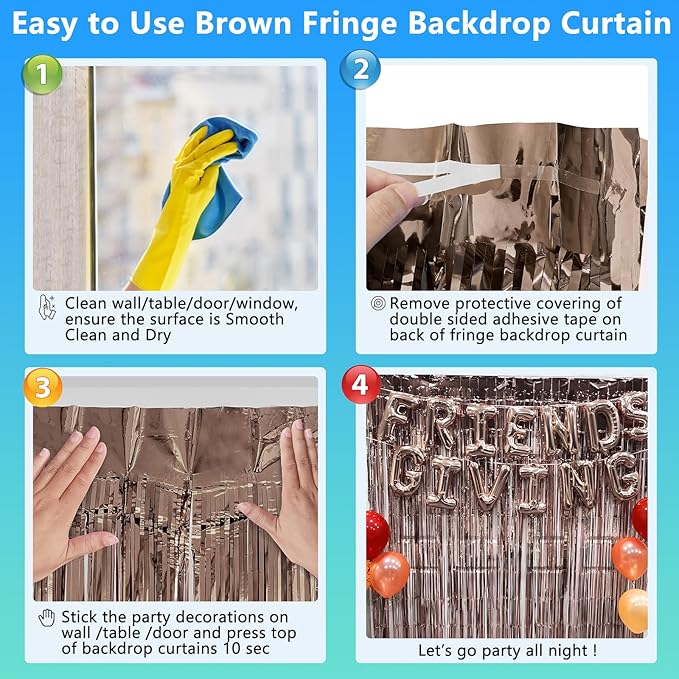 Easy to Use Brown Fringe Backdrop Curtain

1

Clean wall/table/door/window, ensure the surface is Smooth Clean and Dry

2

Remove protective covering of double sided adhesive tape on back of fringe backdrop curtain

3

Stick the party decorations on wall /table /door and press top of backdrop curtains 10 sec

4

FRIENDS GIVING

Let's go party all night !