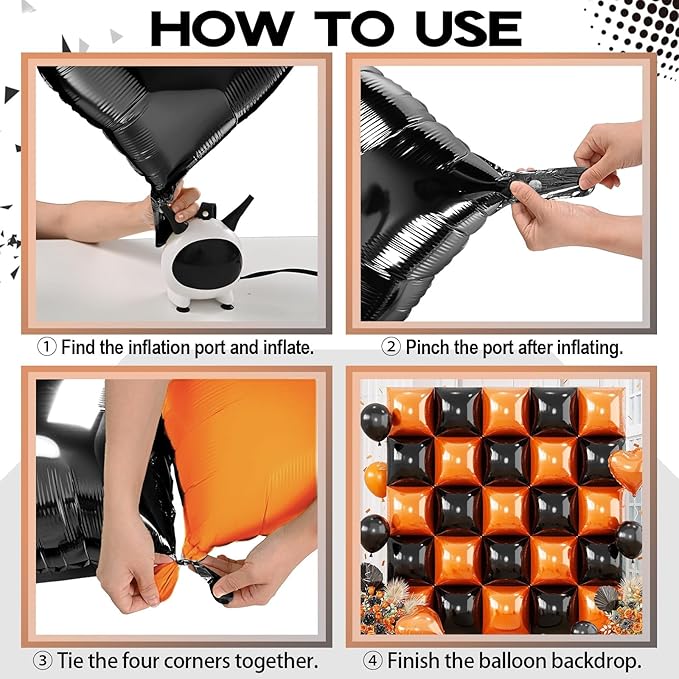 HOW TO USE

① Find the inflation port and inflate.

② Pinch the port after inflating.

③ Tie the four corners together.

④ Finish the balloon backdrop.