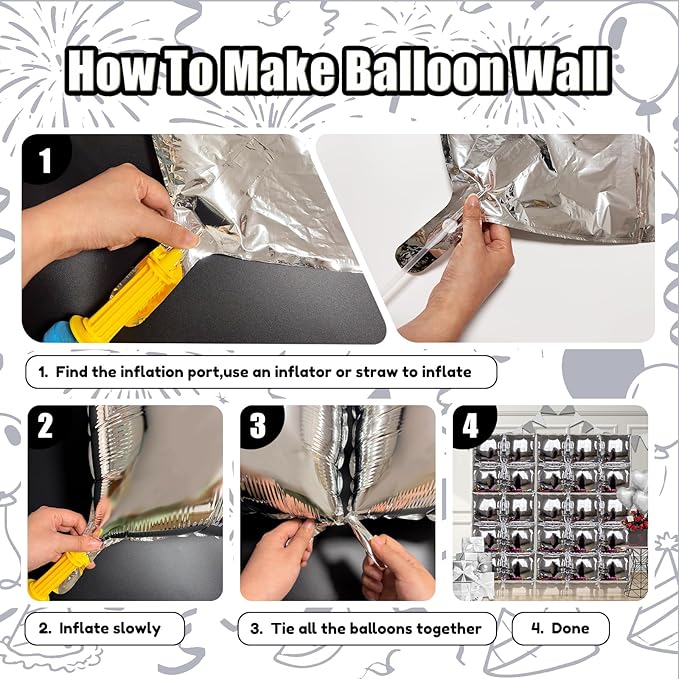 How To Make Balloon Wall

1

1. Find the inflation port,use an inflator or straw to inflate

2

3

4

2. Inflate slowly

3. Tie all the balloons together

4. Done