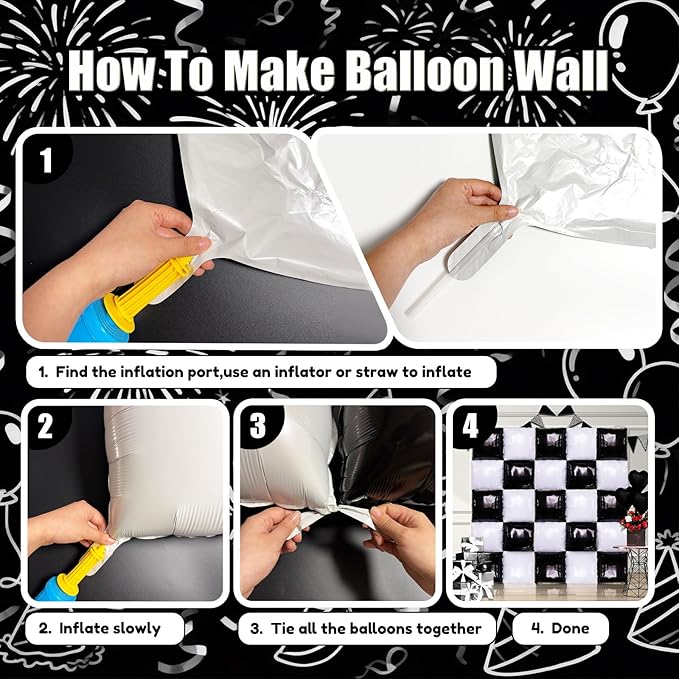 How To Make Balloon Wall

1

1. Find the inflation port,use an inflator or straw to inflate

2

3

4

2. Inflate slowly

3. Tie all the balloons together

4. Done