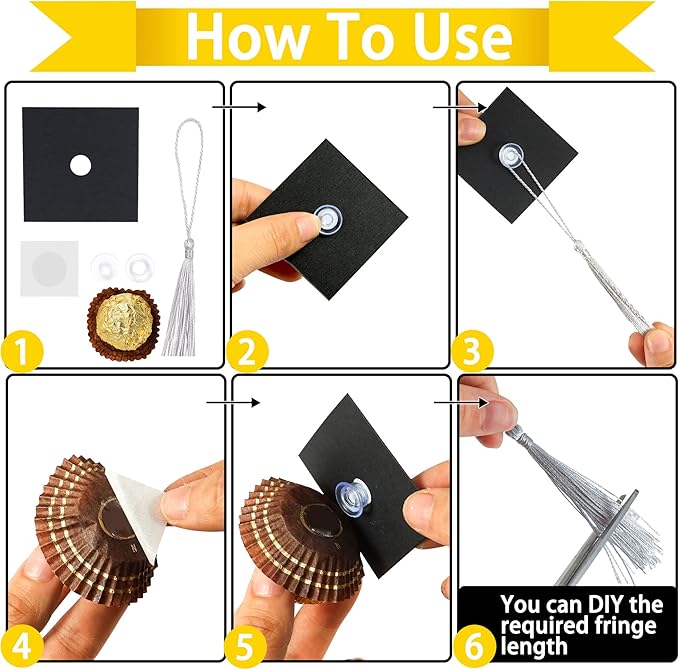 How To Use

1

2

3

4

5

6

You can DIY the required fringe length