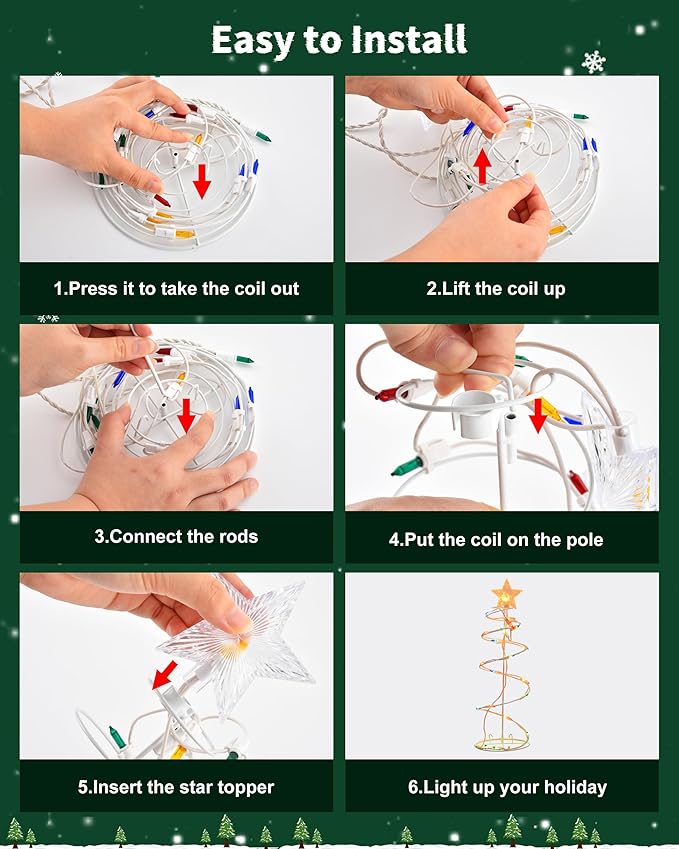 Easy to Install

1.Press it to take the coil out

2.Lift the coil up

3.Connect the rods

4.Put the coil on the pole

5.Insert the star topper

6.Light up your holiday