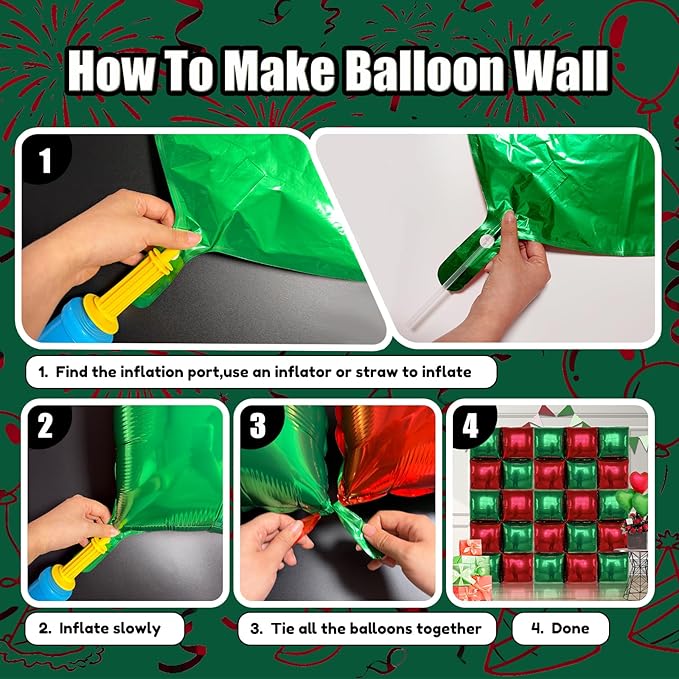 How To Make Balloon Wall

1

1. Find the inflation port,use an inflator or straw to inflate

2

3

4

2. Inflate slowly

3. Tie all the balloons together

4. Done