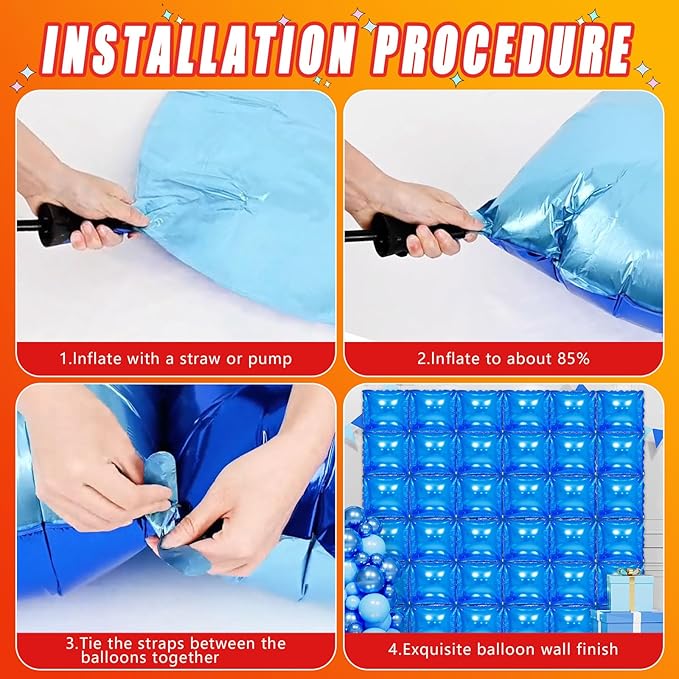 INSTALLATION PROCEDURE

1.Inflate with a straw or pump

2.Inflate to about 85%

3.Tie the straps between the balloons together

4.Exquisite balloon wall finish