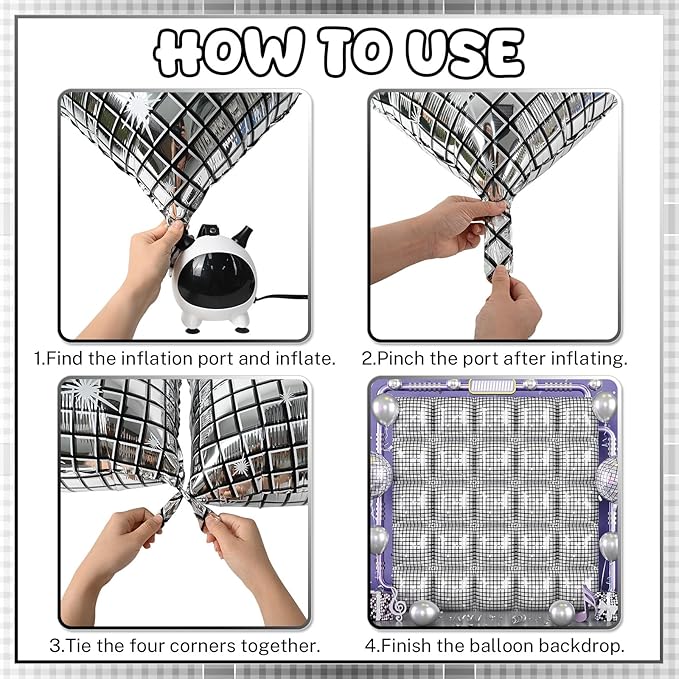 HOW TO USE

1.Find the inflation port and inflate.

2.Pinch the port after inflating.

3.Tie the four corners together.

4.Finish the balloon backdrop.