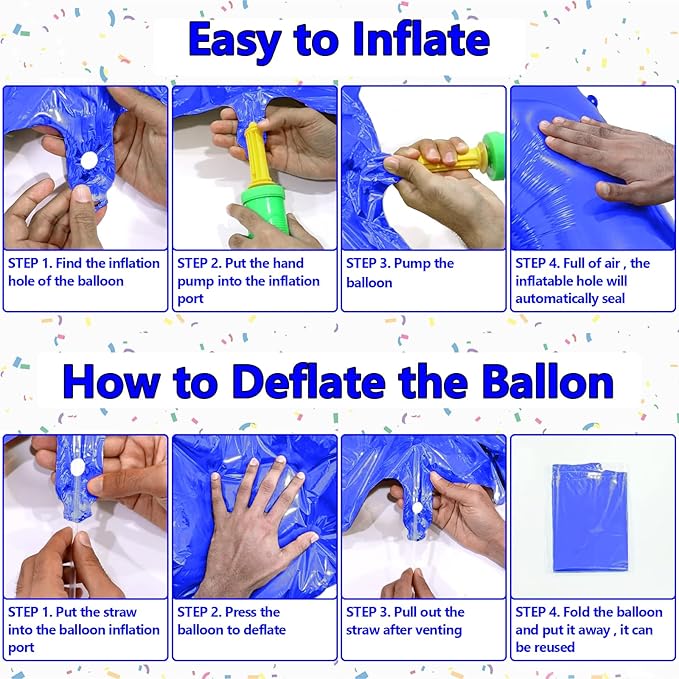 Easy to Inflate

STEP 1. Find the inflation hole of the balloon

STEP 2. Put the hand pump into the inflation port

STEP 3. Pump the balloon

STEP 4. Full of air , the inflatable hole will automatically seal

How to Deflate the Ballon

STEP 1. Put the straw into the balloon inflation port

STEP 2. Press the balloon to deflate

STEP 3. Pull out the straw after venting

STEP 4. Fold the balloon and put it away , it can be reused