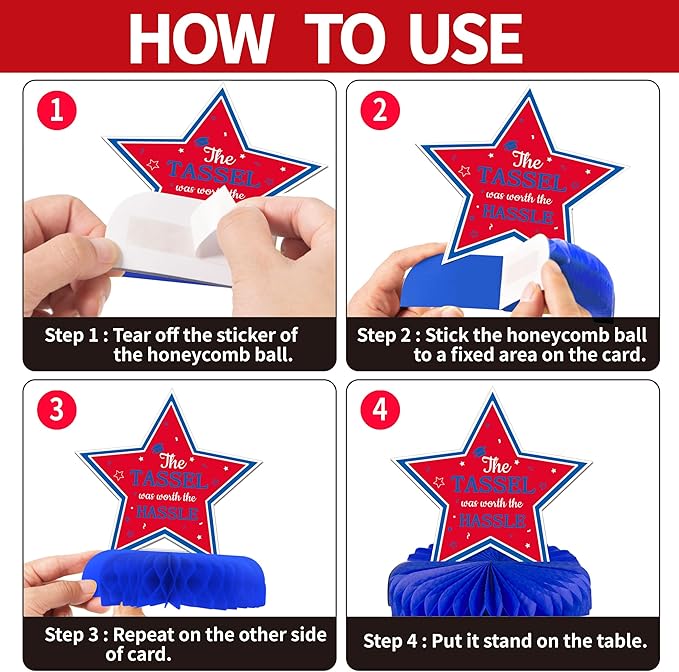 HOW TO USE

1

The TASSEL was worth the

Step 1 : Tear off the sticker of the honeycomb ball.

2

The TASSEL was worth the HASSLE

Step 2 : Stick the honeycomb ball to a fixed area on the card.

3

The TASSEL was worth the HASSLE

Step 3 : Repeat on the other side of card.

4

The TASSEL was worth the HASSLE

Step 4 : Put it stand on the table.