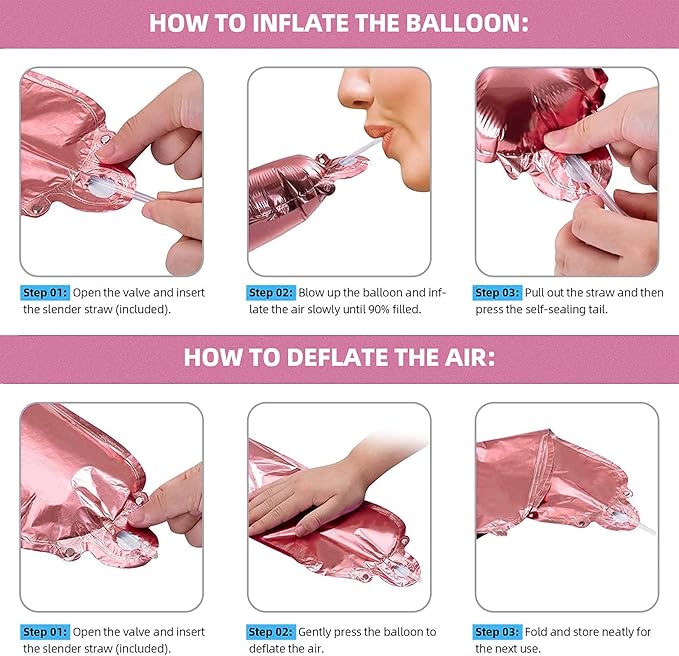 HOW TO INFLATE THE BALLOON:

Step 01: Open the valve and insert the slender straw (included).

Step 02: Blow up the balloon and inflate the air slowly until 90% filled.

Step 03: Pull out the straw and then press the self-sealing tail.

HOW TO DEFLATE THE AIR:

Step 01: Open the valve and insert the slender straw (included).

Step 02: Gently press the balloon to deflate the air.

Step 03: Fold and store neatly for the next use.