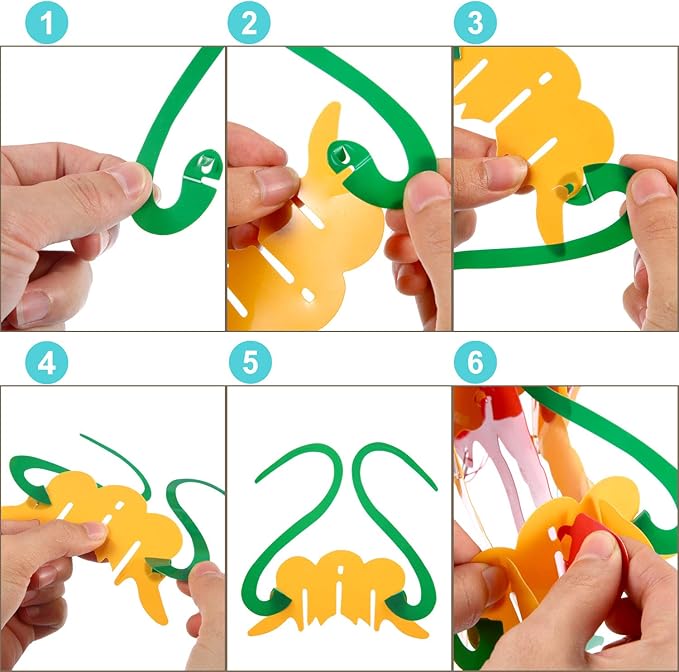 1
2
3
4
5
6