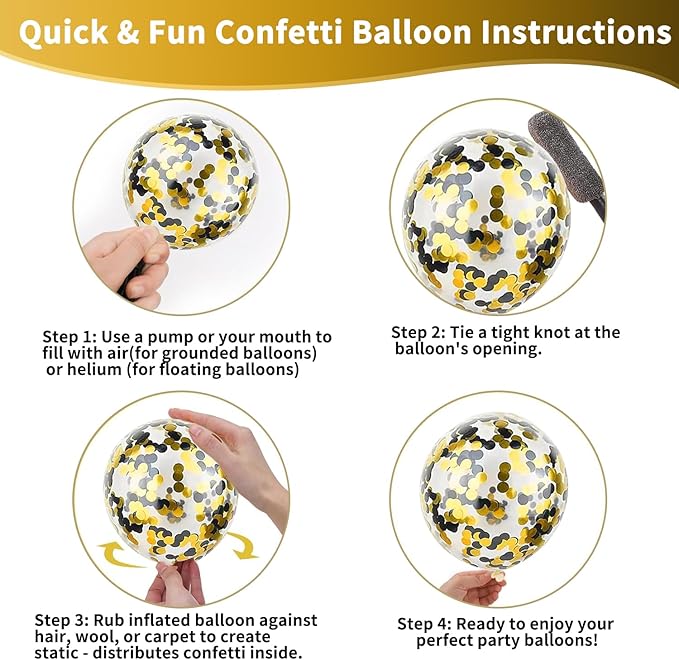 Quick & Fun Confetti Balloon Instructions

Step 1: Use a pump or your mouth to fill with air(for grounded balloons) or helium (for floating balloons)

Step 2: Tie a tight knot at the balloon's opening.

Step 3: Rub inflated balloon against hair, wool, or carpet to create static - distributes confetti inside.

Step 4: Ready to enjoy your perfect party balloons!