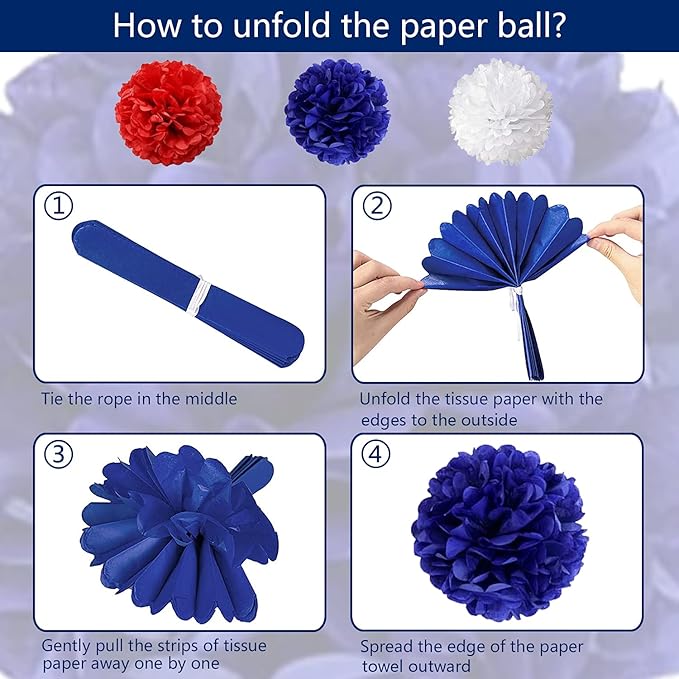 How to unfold the paper ball?

①

Tie the rope in the middle

②

Unfold the tissue paper with the edges to the outside

③

Gently pull the strips of tissue paper away one by one

④

Spread the edge of the paper towel outward