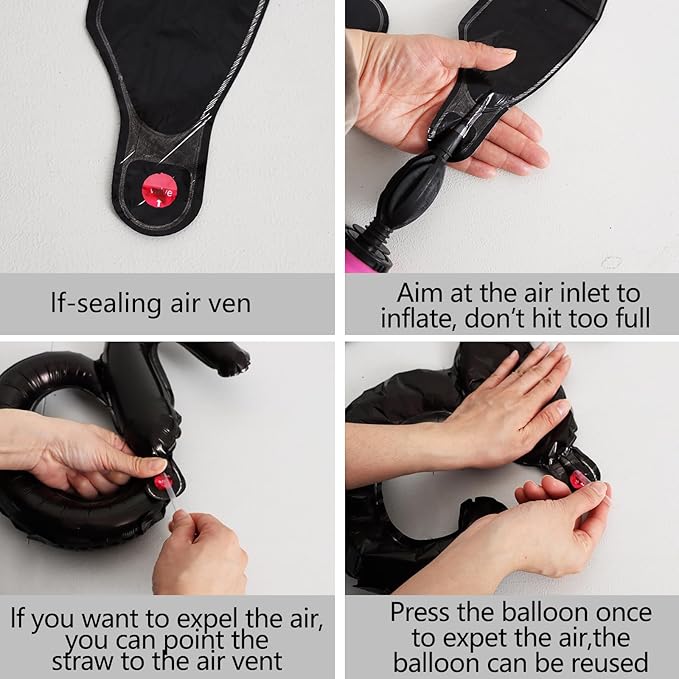 If-sealing air ven

Aim at the air inlet to inflate, don't hit too full

If you want to expel the air, you can point the straw to the air vent

Press the balloon once to expet the air,the balloon can be reused