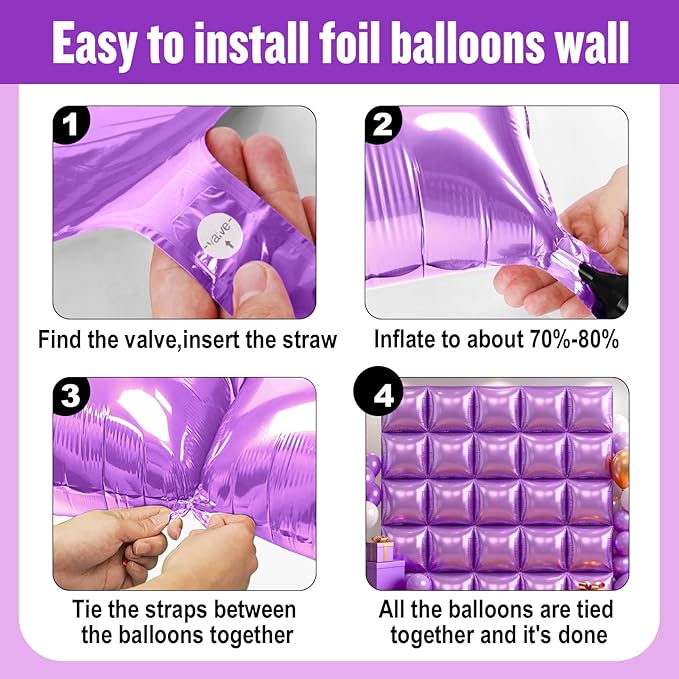 Easy to install foil balloons wall

1

-valve-

Find the valve,insert the straw

2

Inflate to about 70%-80%

3

Tie the straps between the balloons together

4

All the balloons are tied together and it's done