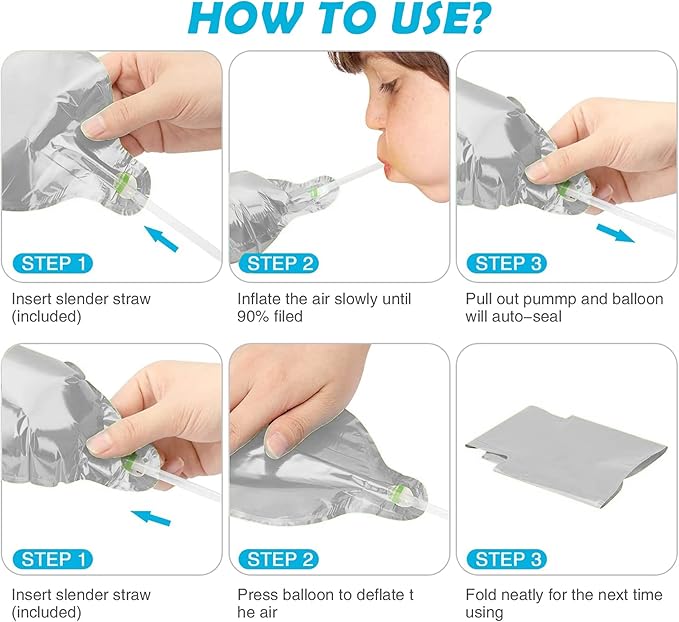 HOW TO USE?

STEP 1

Insert slender straw (included)

STEP 2

Inflate the air slowly until 90% filed

STEP 3

Pull out pummp and balloon will auto-seal

STEP 1

Insert slender straw (included)

STEP 2

Press balloon to deflate t he air

STEP 3

Fold neatly for the next time using