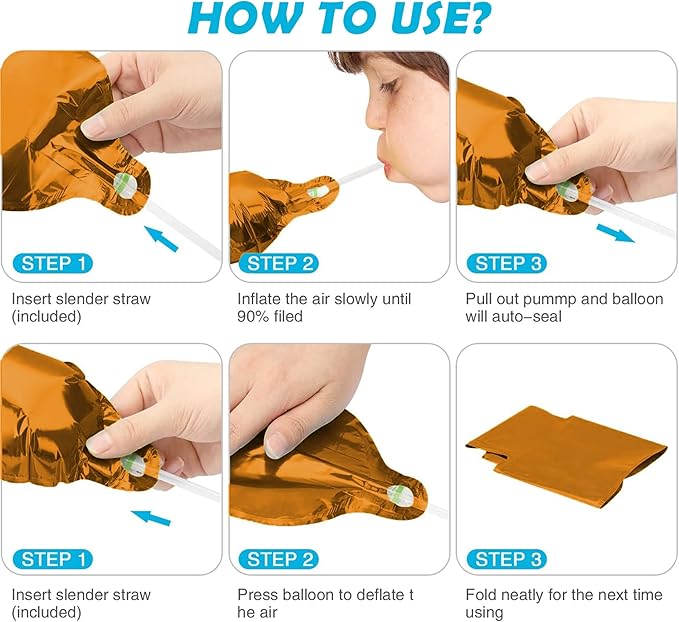 HOW TO USE?

STEP 1

Insert slender straw (included)

STEP 2

Inflate the air slowly until 90% filed

STEP 3

Pull out pummp and balloon will auto-seal

STEP 1

Insert slender straw (included)

STEP 2

Press balloon to deflate t he air

STEP 3

Fold neatly for the next time using