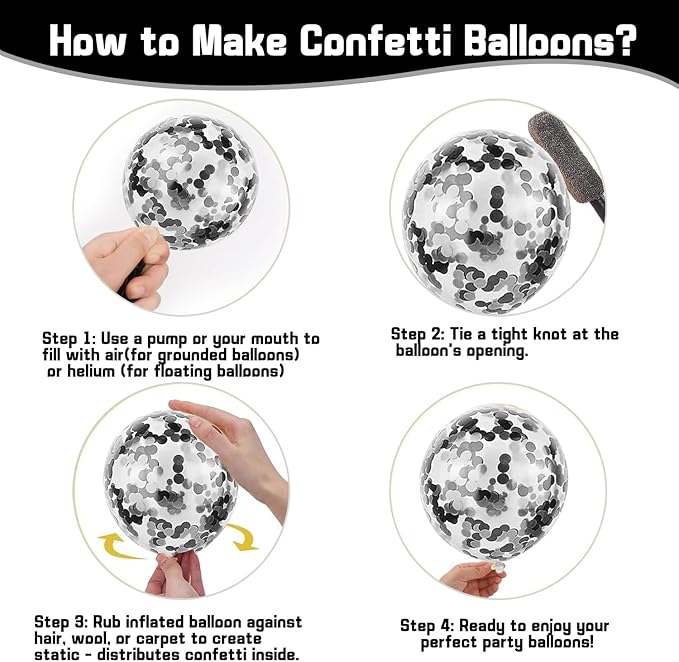 How to Make Confetti Balloons?

Step 1: Use a pump or your mouth to fill with air(for grounded balloons) or helium (for floating balloons)

Step 2: Tie a tight knot at the balloon's opening.

Step 3: Rub inflated balloon against hair, wool, or carpet to create static - distributes confetti inside.

Step 4: Ready to enjoy your perfect party balloons!