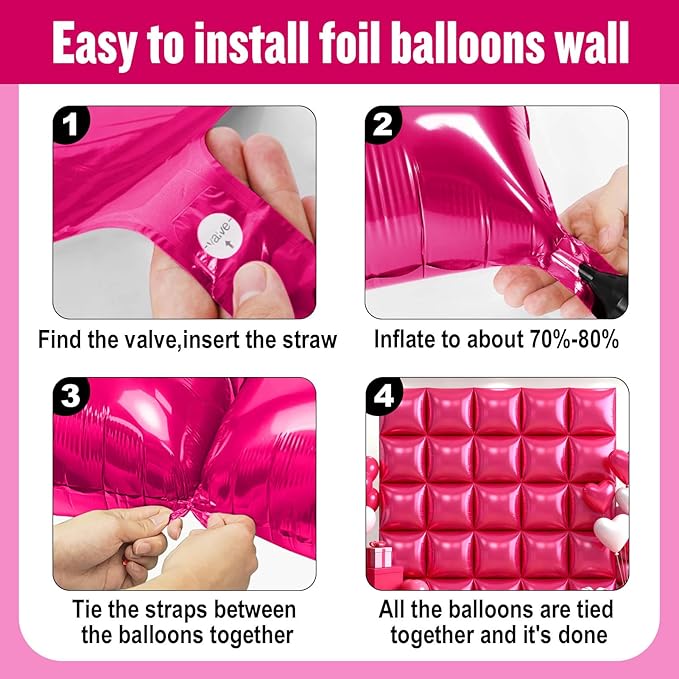 Easy to install foil balloons wall

1

-valve-

Find the valve,insert the straw

2

Inflate to about 70%-80%

3

Tie the straps between the balloons together

4

All the balloons are tied together and it's done