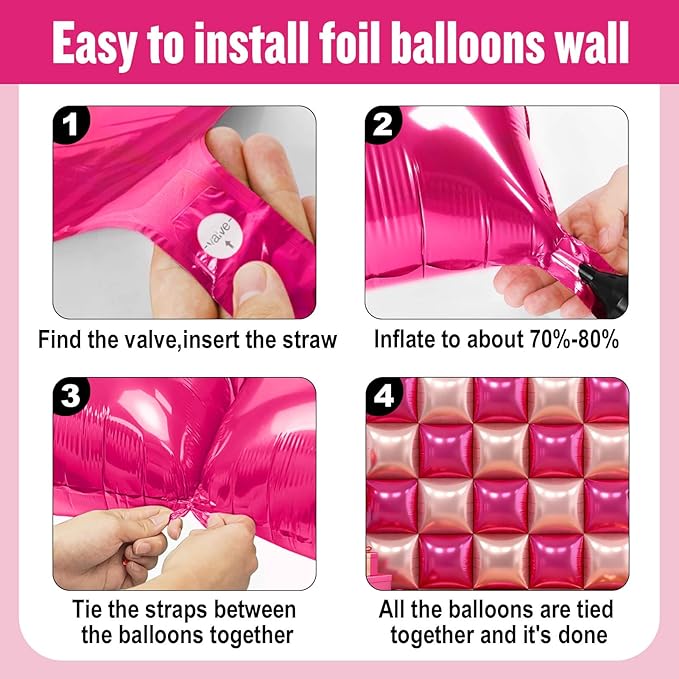 Easy to install foil balloons wall

1

-valve-

Find the valve,insert the straw

2

Inflate to about 70%-80%

3

Tie the straps between the balloons together

4

All the balloons are tied together and it's done