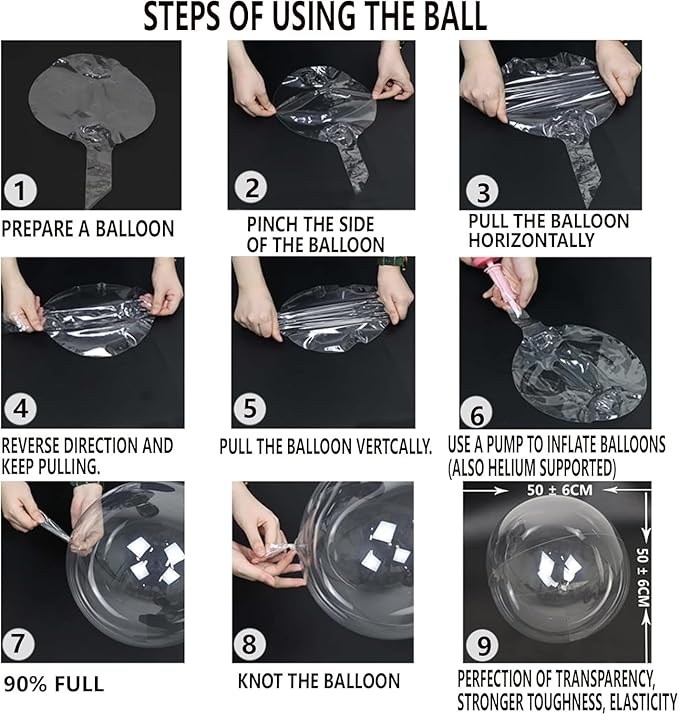 STEPS OF USING THE BALL

1
PREPARE A BALLOON

2
PINCH THE SIDE OF THE BALLOON

3
PULL THE BALLOON HORIZONTALLY

4
REVERSE DIRECTION AND KEEP PULLING.

5
PULL THE BALLOON VERTCALLY.

6
USE A PUMP TO INFLATE BALLOONS (ALSO HELIUM SUPPORTED)

7
90% FULL

8
KNOT THE BALLOON

50 ± 6CM
50 ± 6CM
9
PERFECTION OF TRANSPARENCY, STRONGER TOUGHNESS, ELASTICITY