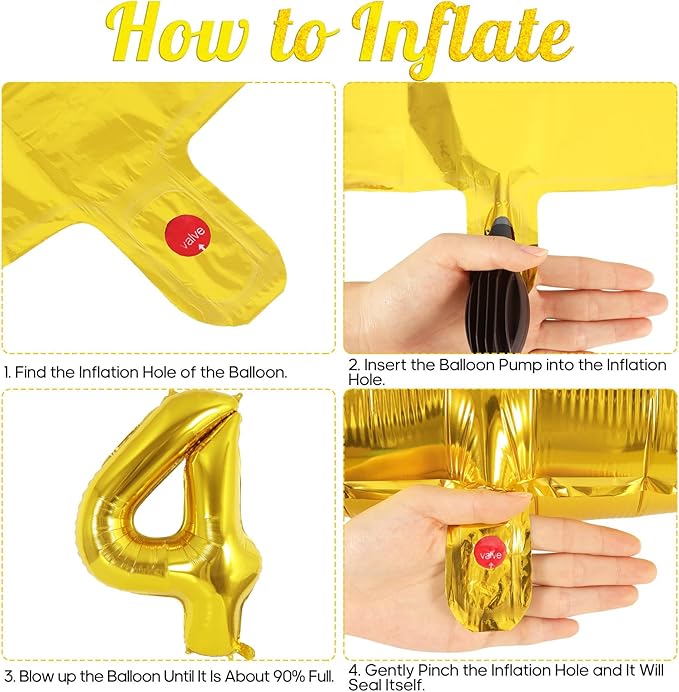 How to Inflate

valve

1. Find the Inflation Hole of the Balloon.

2. Insert the Balloon Pump into the Inflation Hole.

3. Blow up the Balloon Until It Is About 90% Full.

valve

4. Gently Pinch the Inflation Hole and It Will Seal Itself.