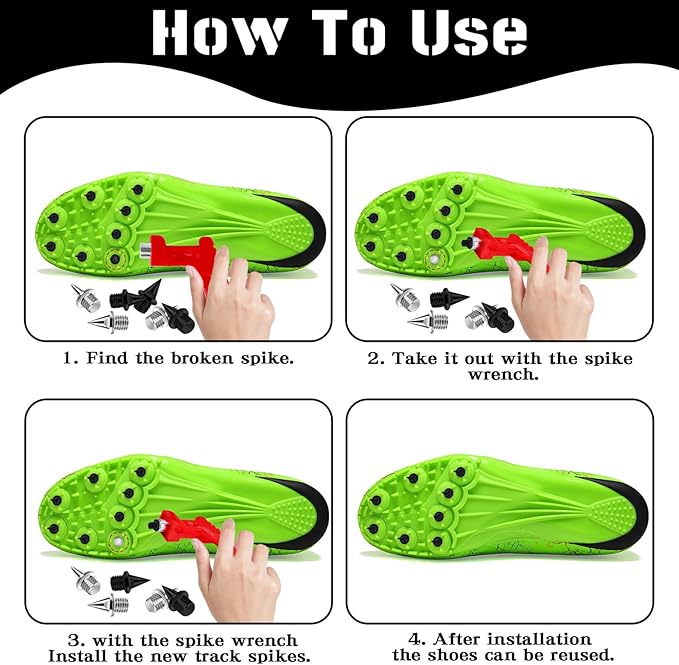 How To Use

1. Find the broken spike.

2. Take it out with the spike wrench.

3. with the spike wrench Install the new track spikes.

4. After installation the shoes can be reused.