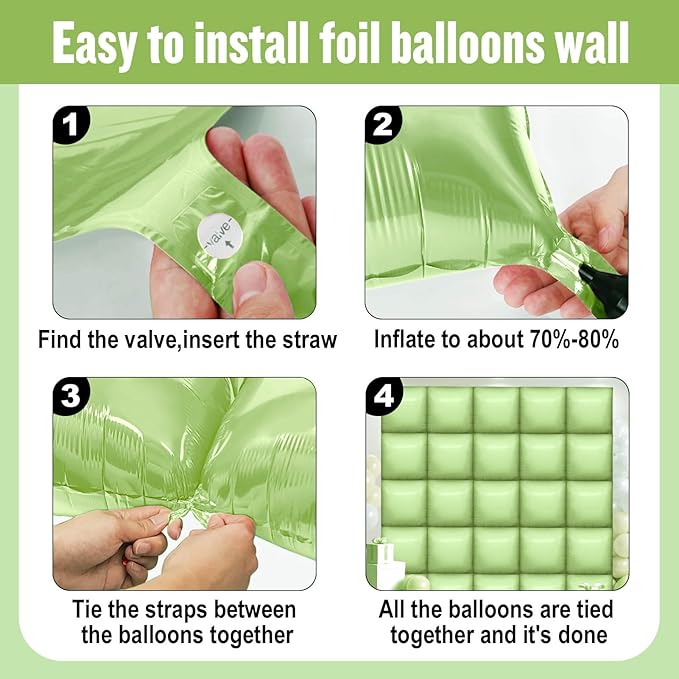 Easy to install foil balloons wall

1

-valve-

Find the valve,insert the straw

2

Inflate to about 70%-80%

3

Tie the straps between the balloons together

4

All the balloons are tied together and it's done