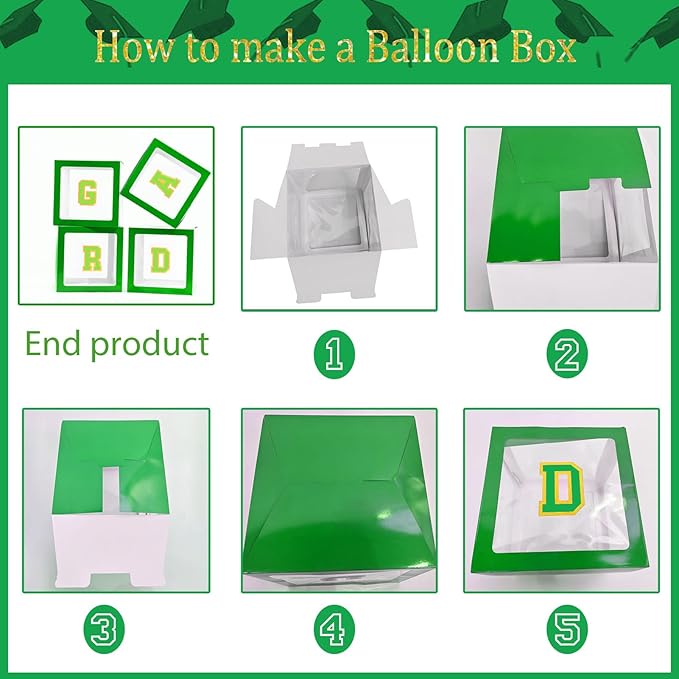 How to make a Balloon Box

G A R D

End product

1

2

3

4

D

5