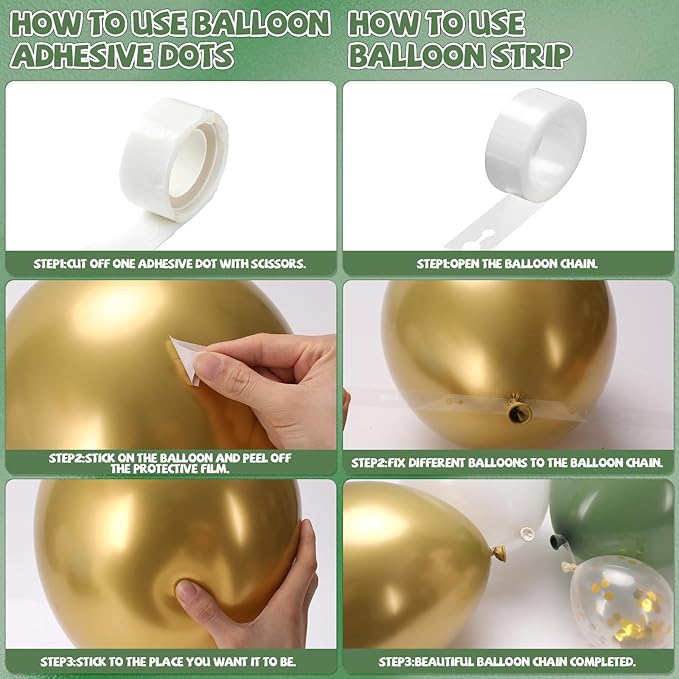 HOW TO USE BALLOON ADHESIVE DOTS

STEP1:CUT OFF ONE ADHESIVE DOT WITH SCISSORS.

STEP2:STICK ON THE BALLOON AND PEEL OFF THE PROTECTIVE FILM.

STEP3:STICK TO THE PLACE YOU WANT IT TO BE.

HOW TO USE BALLOON STRIP

STEP1:OPEN THE BALLOON CHAIN.

STEP2:FIX DIFFERENT BALLOONS TO THE BALLOON CHAIN.

STEP3:BEAUTIFUL BALLOON CHAIN COMPLETED.