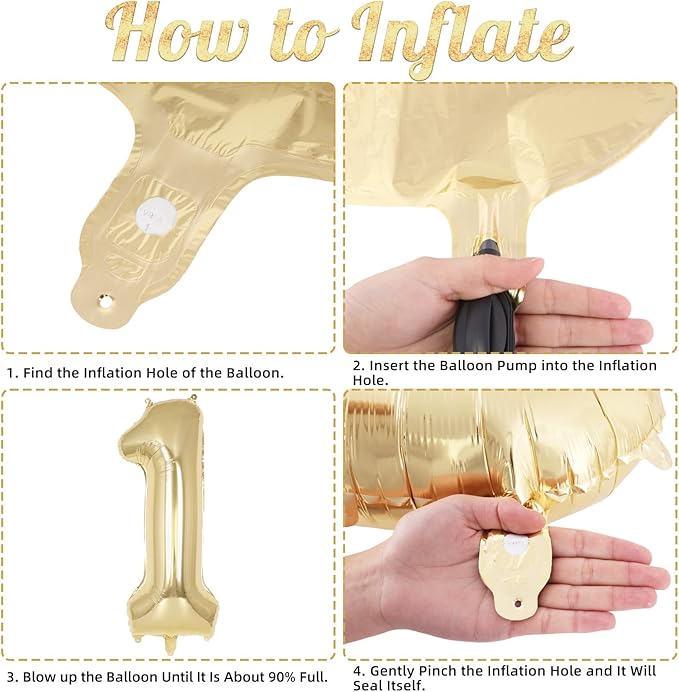 How to Inflate

1. Find the Inflation Hole of the Balloon.

2. Insert the Balloon Pump into the Inflation Hole.

3. Blow up the Balloon Until It Is About 90% Full.

4. Gently Pinch the Inflation Hole and It Will Seal Itself.