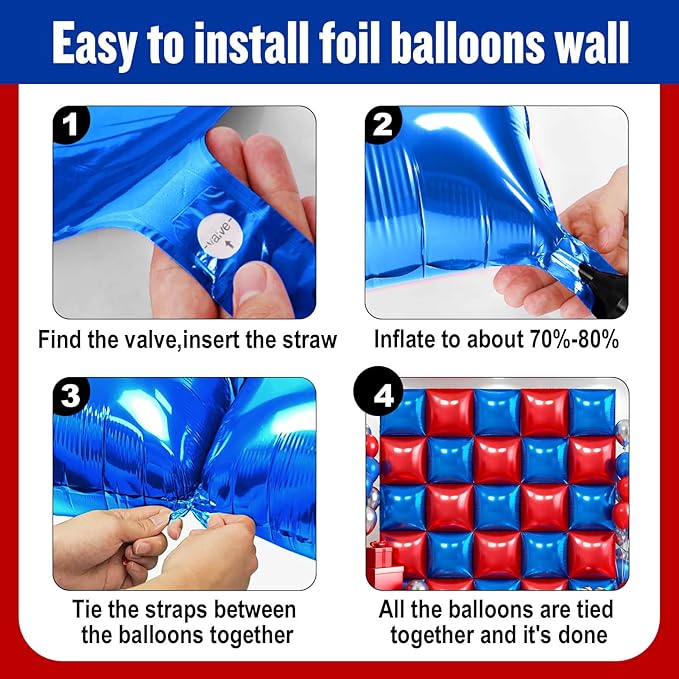 Easy to install foil balloons wall

1

-valve-

Find the valve,insert the straw

2

Inflate to about 70%-80%

3

Tie the straps between the balloons together

4

All the balloons are tied together and it's done