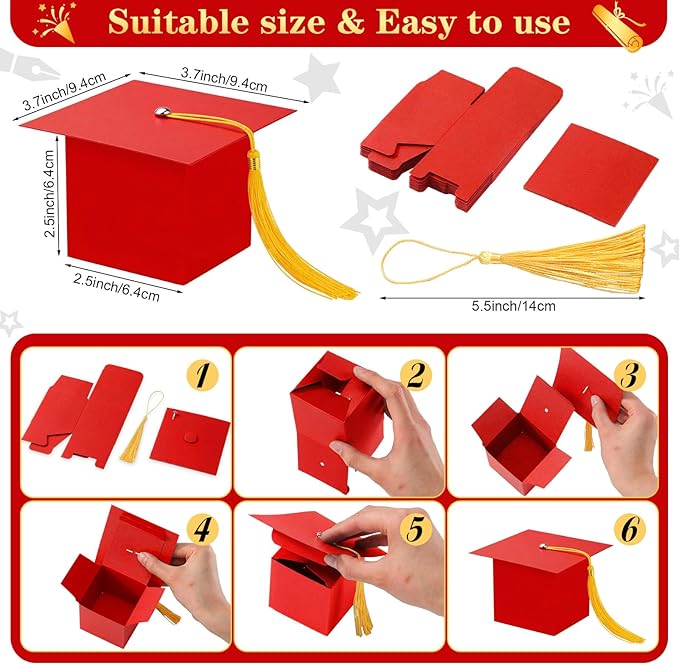 Suitable size & Easy to use

3.7inch/9.4cm
3.7inch/9.4cm
2.5inch/6.4cm
2.5inch/6.4cm
5.5inch/14cm

1
2
3
4
5
6