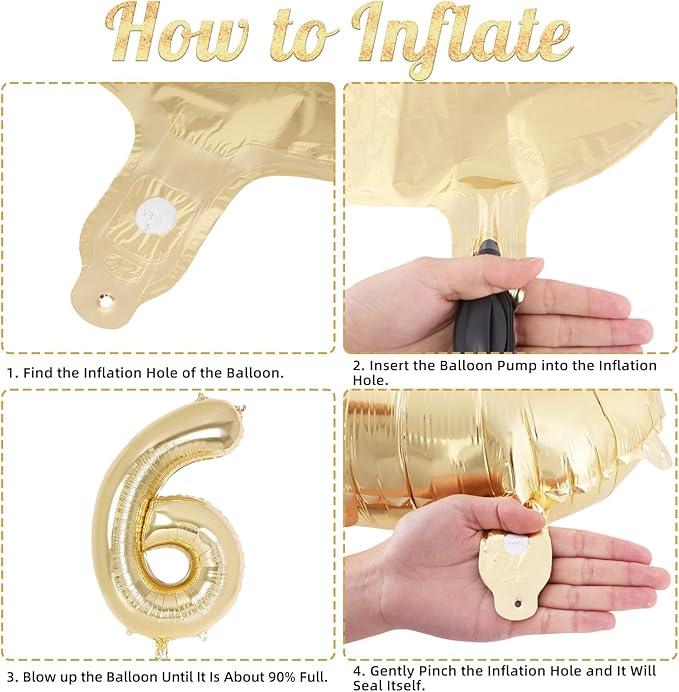 How to Inflate

1. Find the Inflation Hole of the Balloon.

2. Insert the Balloon Pump into the Inflation Hole.

3. Blow up the Balloon Until It Is About 90% Full.

4. Gently Pinch the Inflation Hole and It Will Seal Itself.