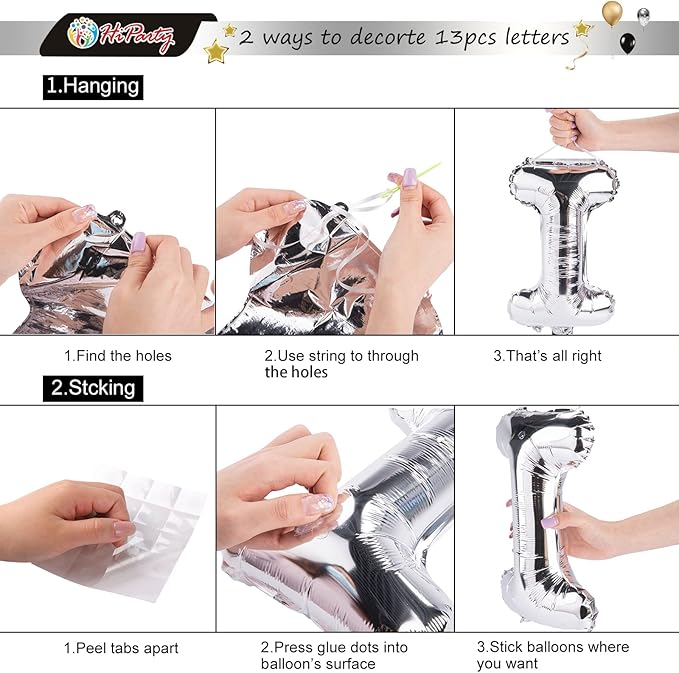 HiParty

2 ways to decorte 13pcs letters

1.Hanging

1.Find the holes

2.Use string to through the holes

3.That's all right

2.Stcking

1.Peel tabs apart

2.Press glue dots into balloon's surface

3.Stick balloons where you want