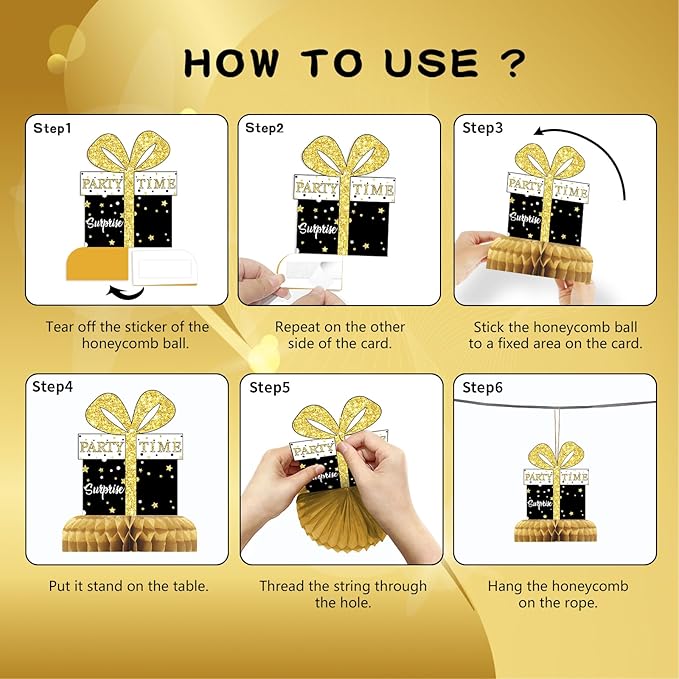 HOW TO USE ?

Step1

PARTY TIME

Surprise

Tear off the sticker of the honeycomb ball.

Step2

PARTY TIME

Surprise

Repeat on the other side of the card.

Step3

PARTY TIME

Surprise

Stick the honeycomb ball to a fixed area on the card.

Step4

PARTY TIME

Surprise

Put it stand on the table.

Step5

PARTY

Surprise

Thread the string through the hole.

Step6

PARTY TIME

Surprise

Hang the honeycomb on the rope.